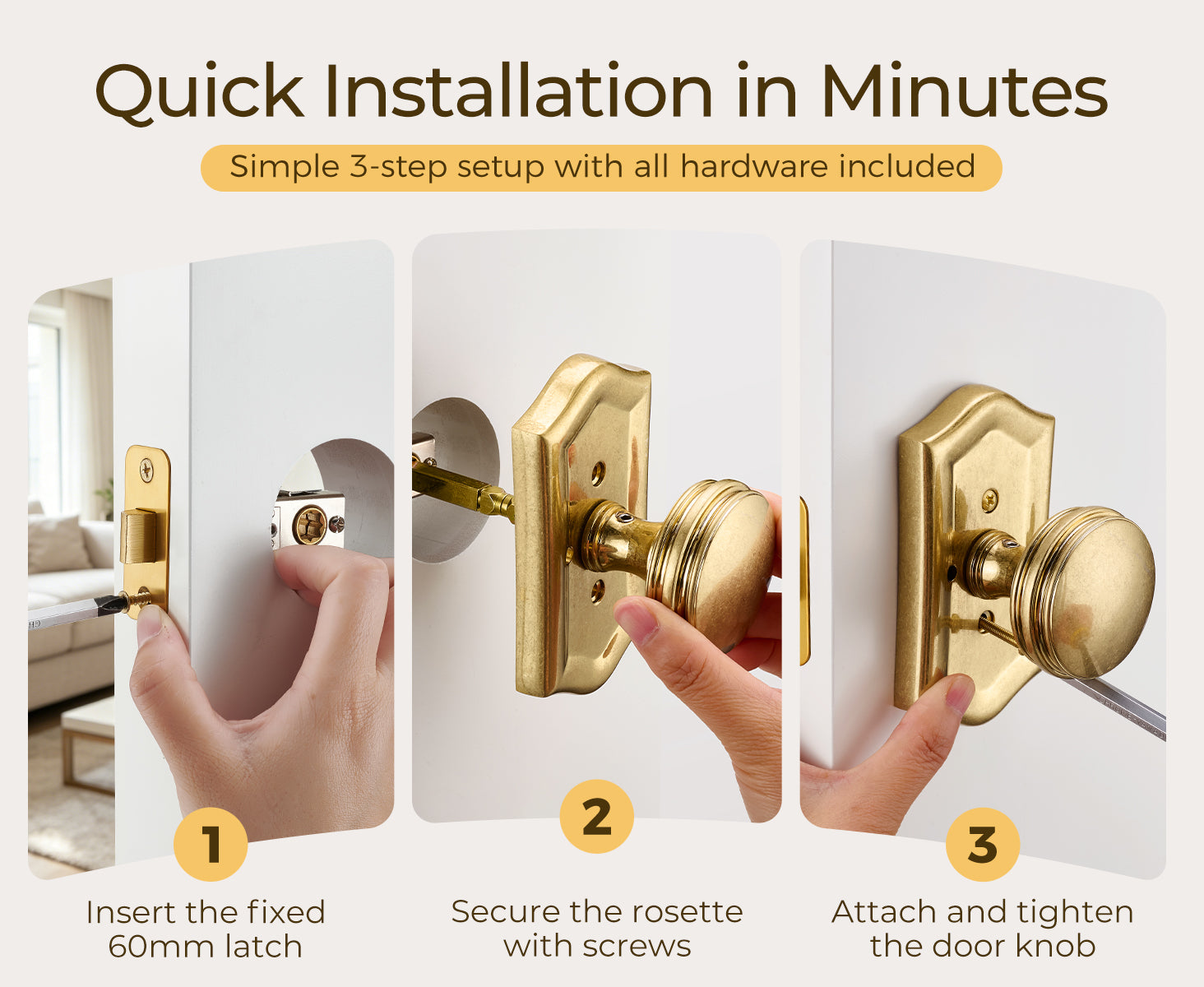 Quick Installation in Minutes

Simple 3-step setup with all hardware included

1

Insert the fixed 60mm latch

2

Secure the rosette with screws

3

Attach and tighten the door knob