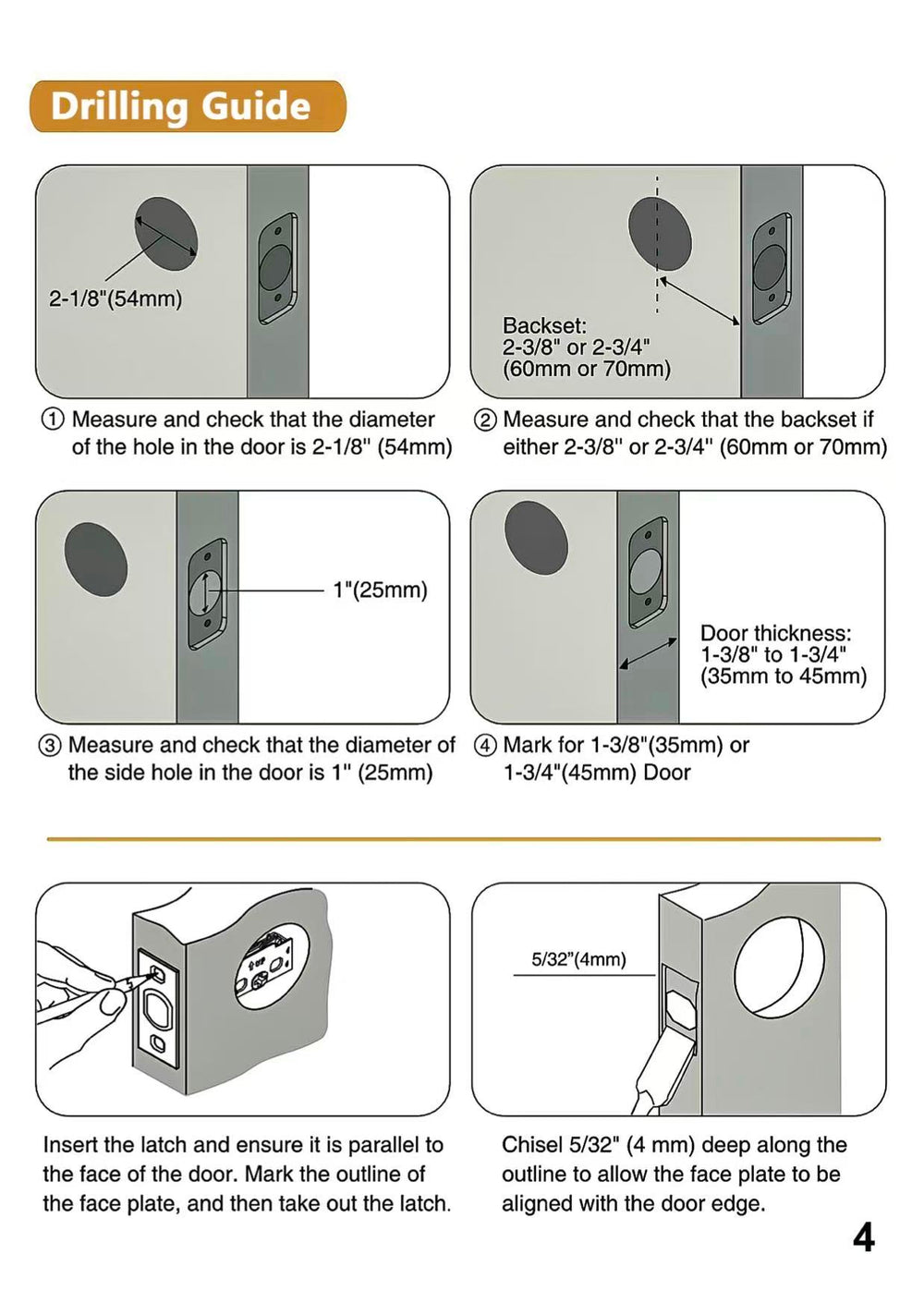 Drilling Guide

2-1/8"(54mm)

① Measure and check that the diameter of the hole in the door is 2-1/8" (54mm)

Backset:
2-3/8" or 2-3/4"
(60mm or 70mm)

② Measure and check that the backset if either 2-3/8" or 2-3/4" (60mm or 70mm)

1"(25mm)

③ Measure and check that the diameter of the side hole in the door is 1" (25mm)

Door thickness:
1-3/8" to 1-3/4"
(35mm to 45mm)

④ Mark for 1-3/8"(35mm) or 1-3/4"(45mm) Door

Insert the latch and ensure it is parallel to the face of the door. Mark the outline of the face plate, and then take out the latch.

5/32"(4mm)

Chisel 5/32" (4 mm) deep along the outline to allow the face plate to be aligned with the door edge.

4