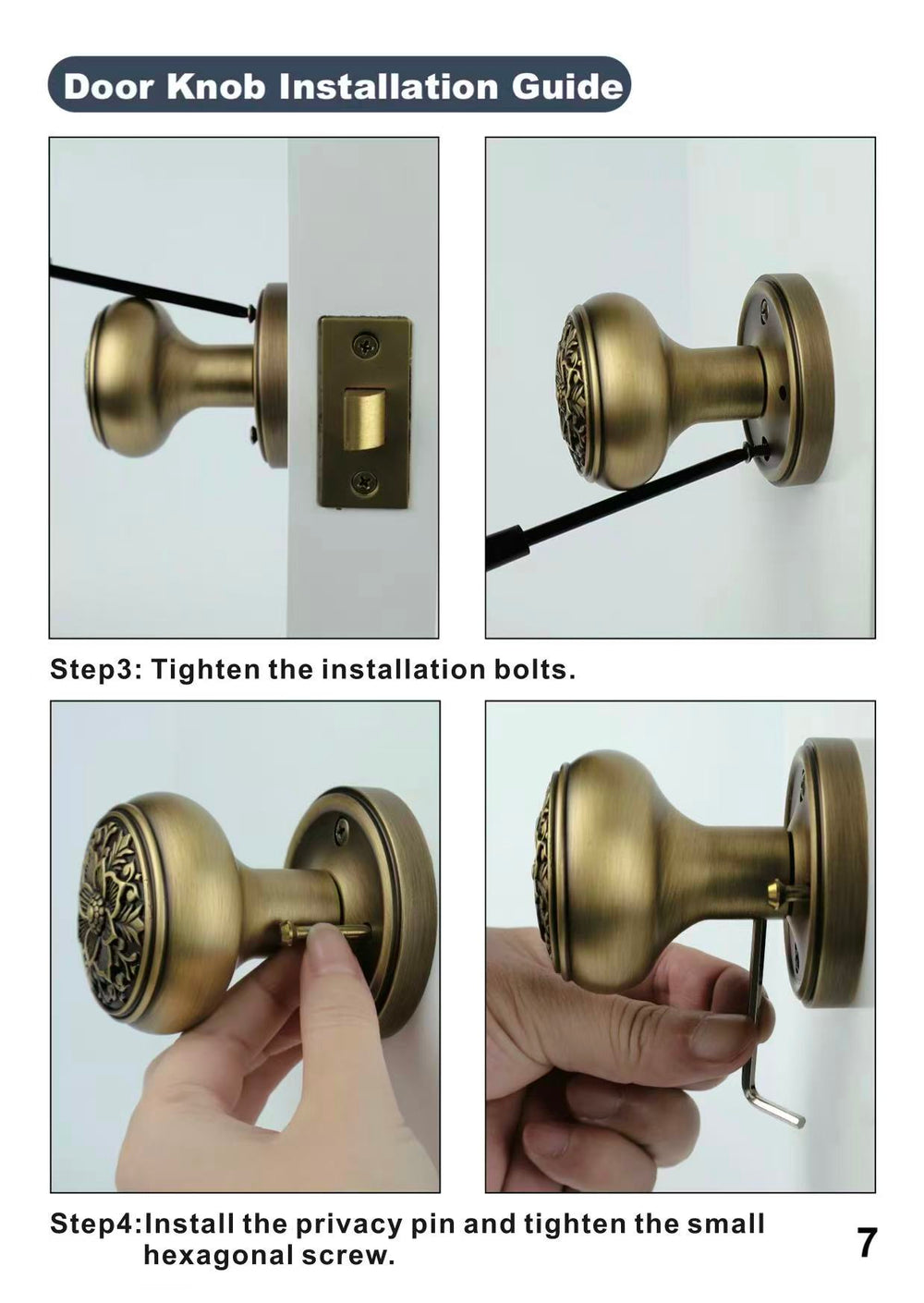 Door Knob Installation Guide

Step3: Tighten the installation bolts.

Step4:Install the privacy pin and tighten the small hexagonal screw.

7