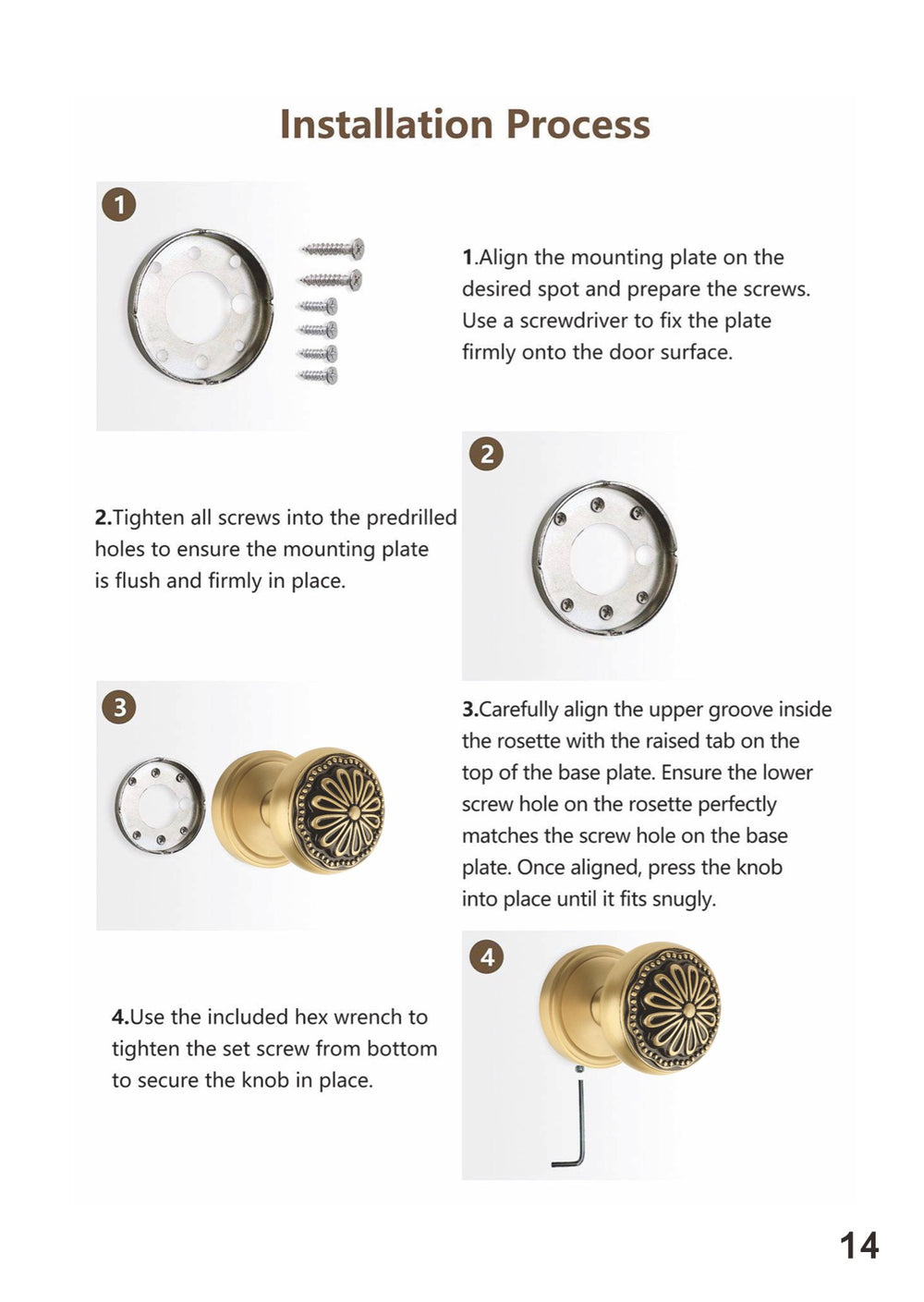 Installation Process

1

1.Align the mounting plate on the desired spot and prepare the screws. Use a screwdriver to fix the plate firmly onto the door surface.

2

2.Tighten all screws into the predrilled holes to ensure the mounting plate is flush and firmly in place.

3

3.Carefully align the upper groove inside the rosette with the raised tab on the top of the base plate. Ensure the lower screw hole on the rosette perfectly matches the screw hole on the base plate. Once aligned, press the knob into place until it fits snugly.

4

4.Use the included hex wrench to tighten the set screw from bottom to secure the knob in place.

14