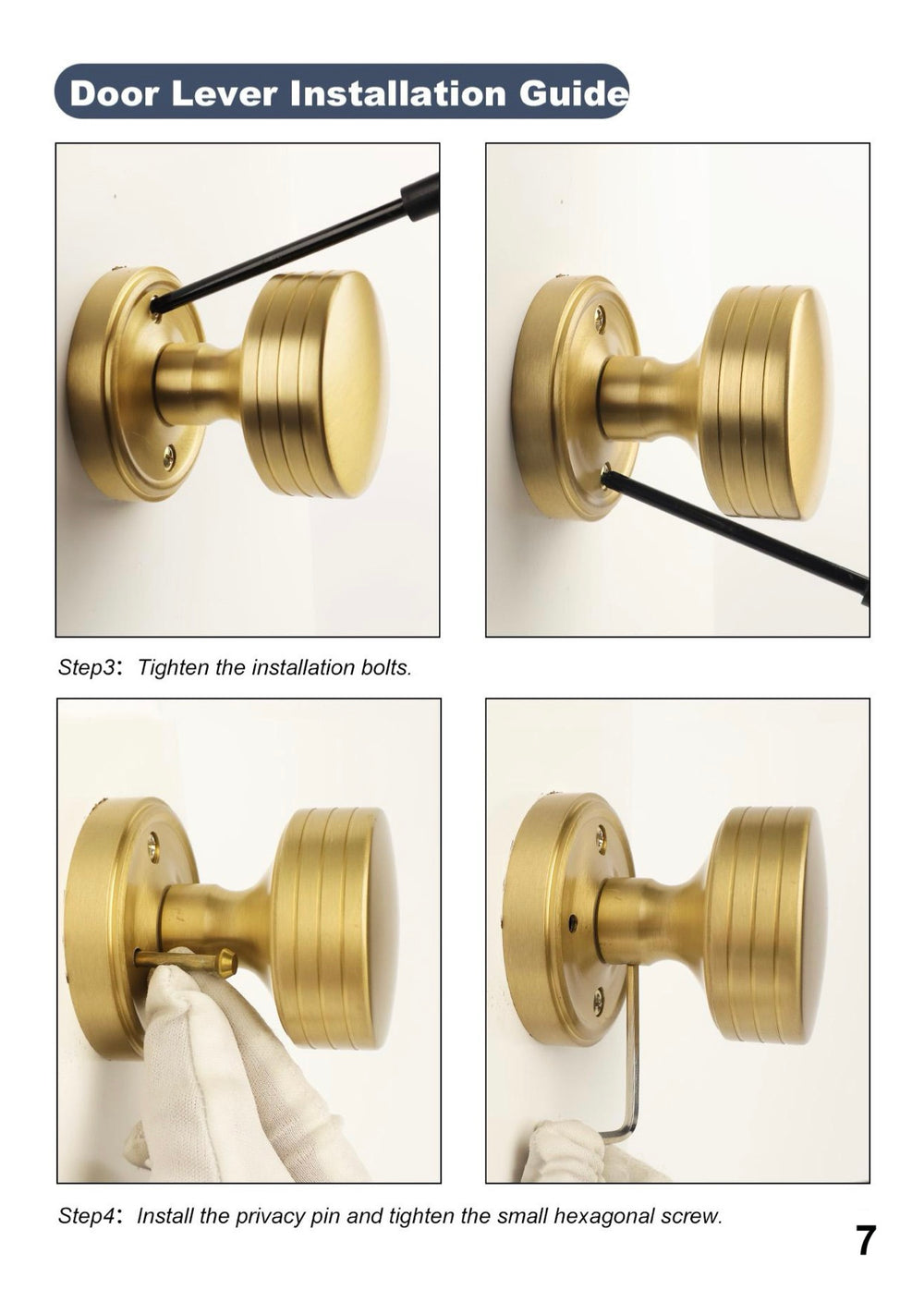 Door Lever Installation Guide

Step3: Tighten the installation bolts.

Step4: Install the privacy pin and tighten the small hexagonal screw.

7