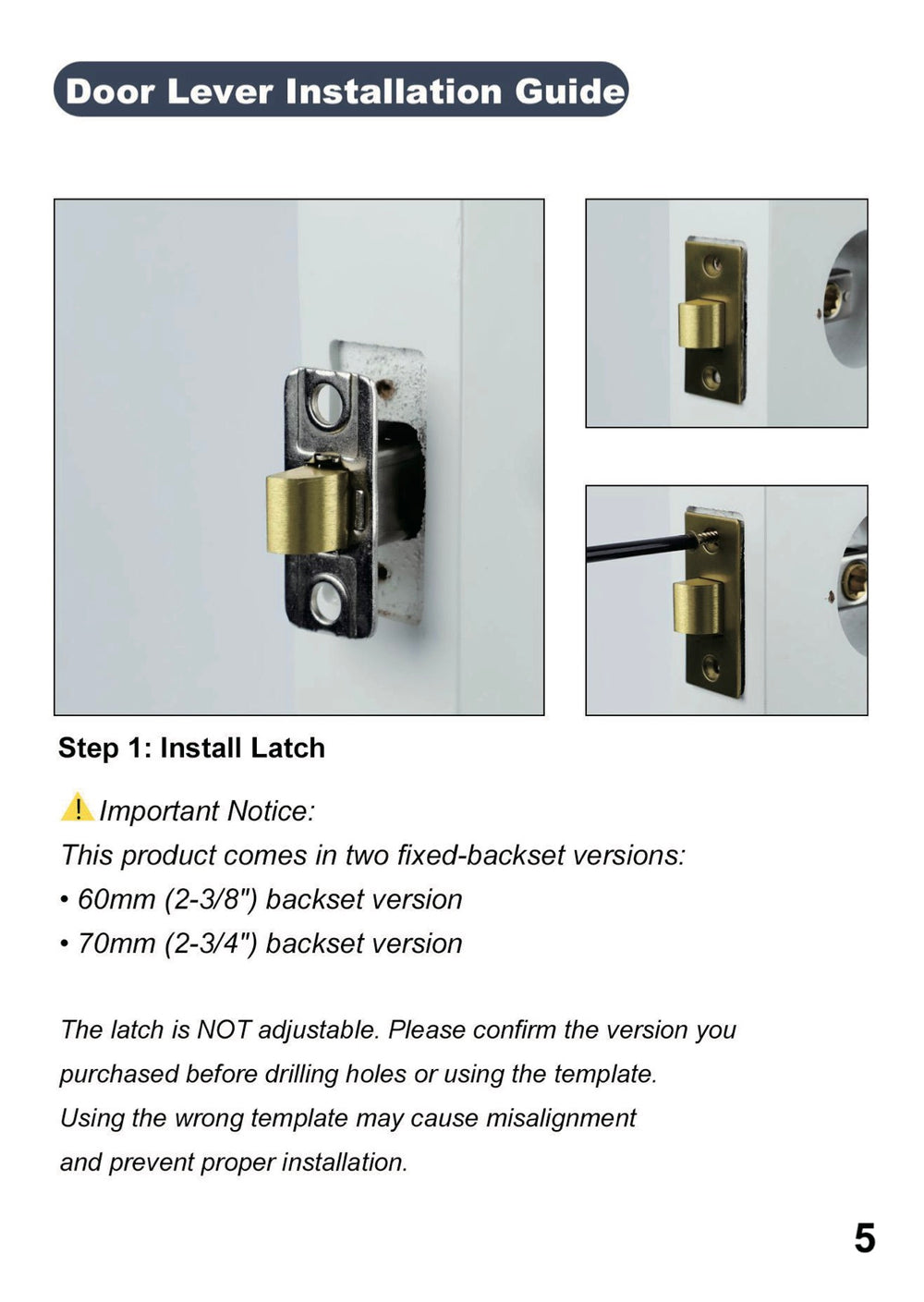 Door Lever Installation Guide

Step 1: Install Latch

Important Notice:
This product comes in two fixed-backset versions:
• 60mm (2-3/8") backset version
• 70mm (2-3/4") backset version

The latch is NOT adjustable. Please confirm the version you purchased before drilling holes or using the template.
Using the wrong template may cause misalignment and prevent proper installation.

5