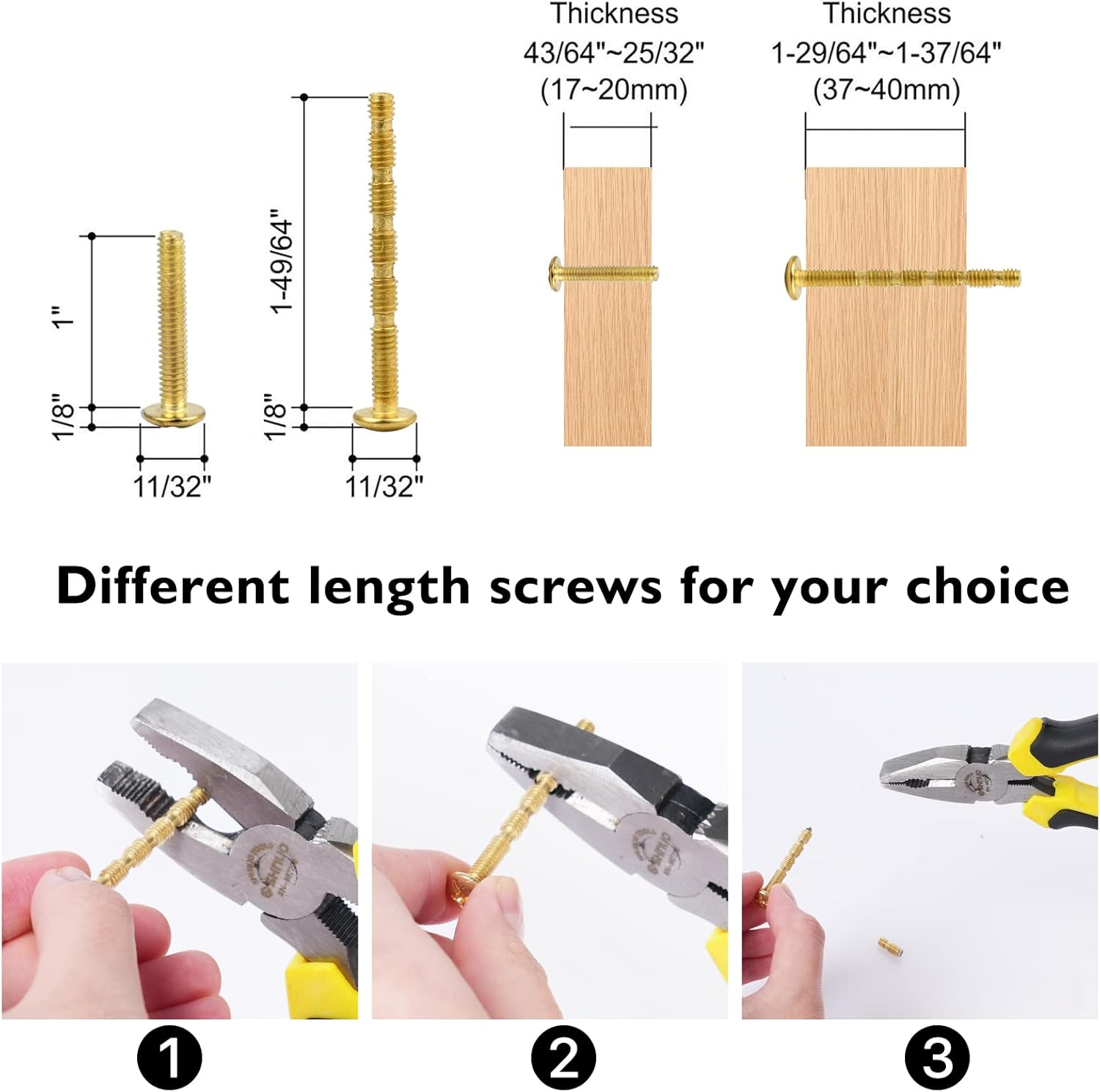 1"

1/8"

11/32"

1-49/64"

1/8"

11/32"

Thickness
43/64"~25/32"
(17~20mm)

Thickness
1-29/64"~1-37/64"
(37~40mm)

Different length screws for your choice

1

2

3