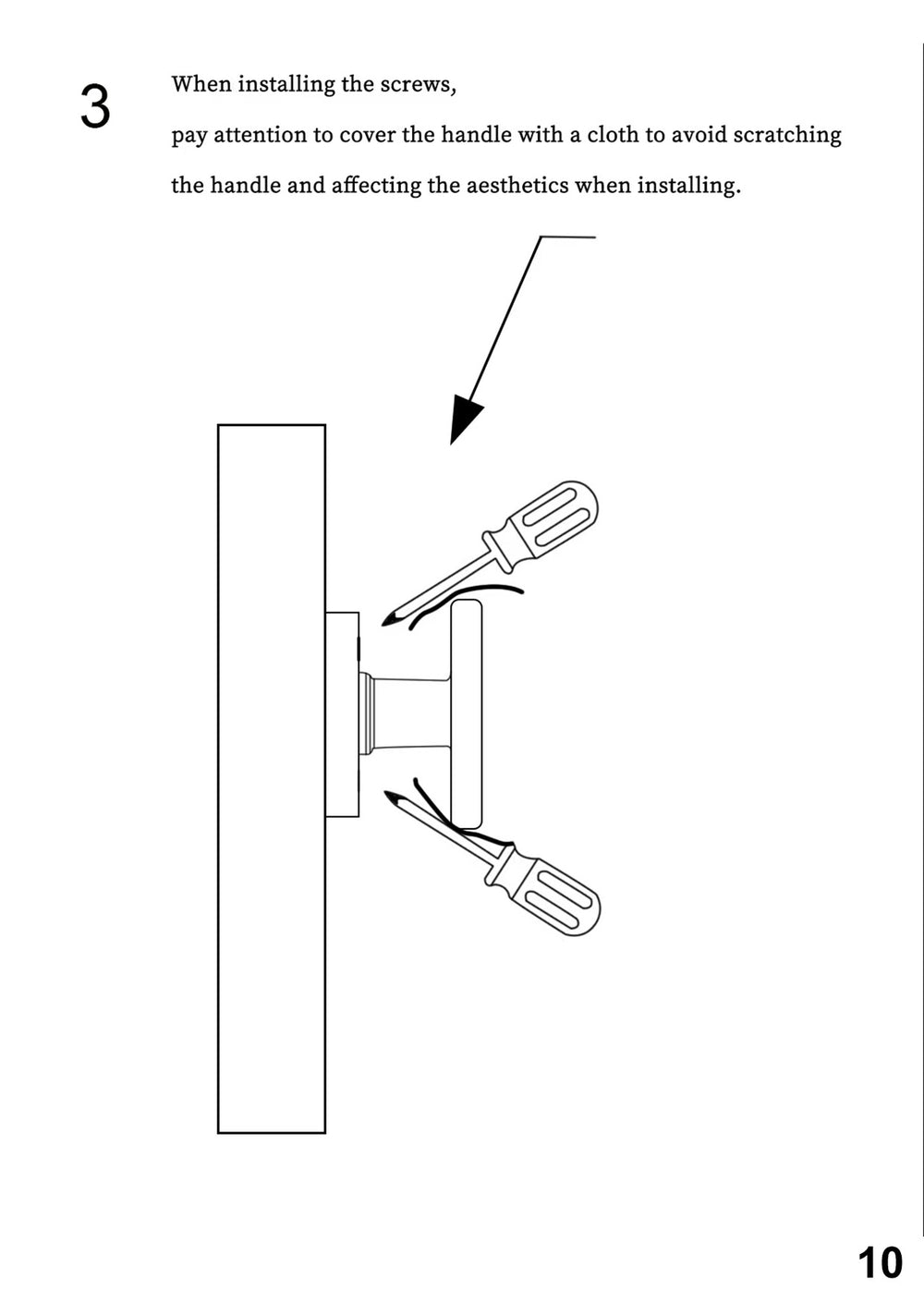 3

When installing the screws,

pay attention to cover the handle with a cloth to avoid scratching

the handle and affecting the aesthetics when installing.

10