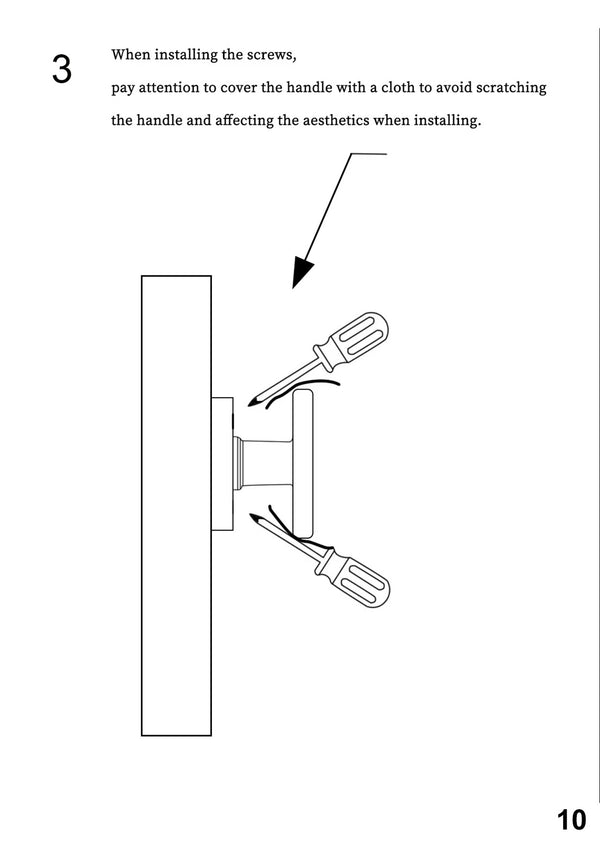 3

When installing the screws,

pay attention to cover the handle with a cloth to avoid scratching

the handle and affecting the aesthetics when installing.

10