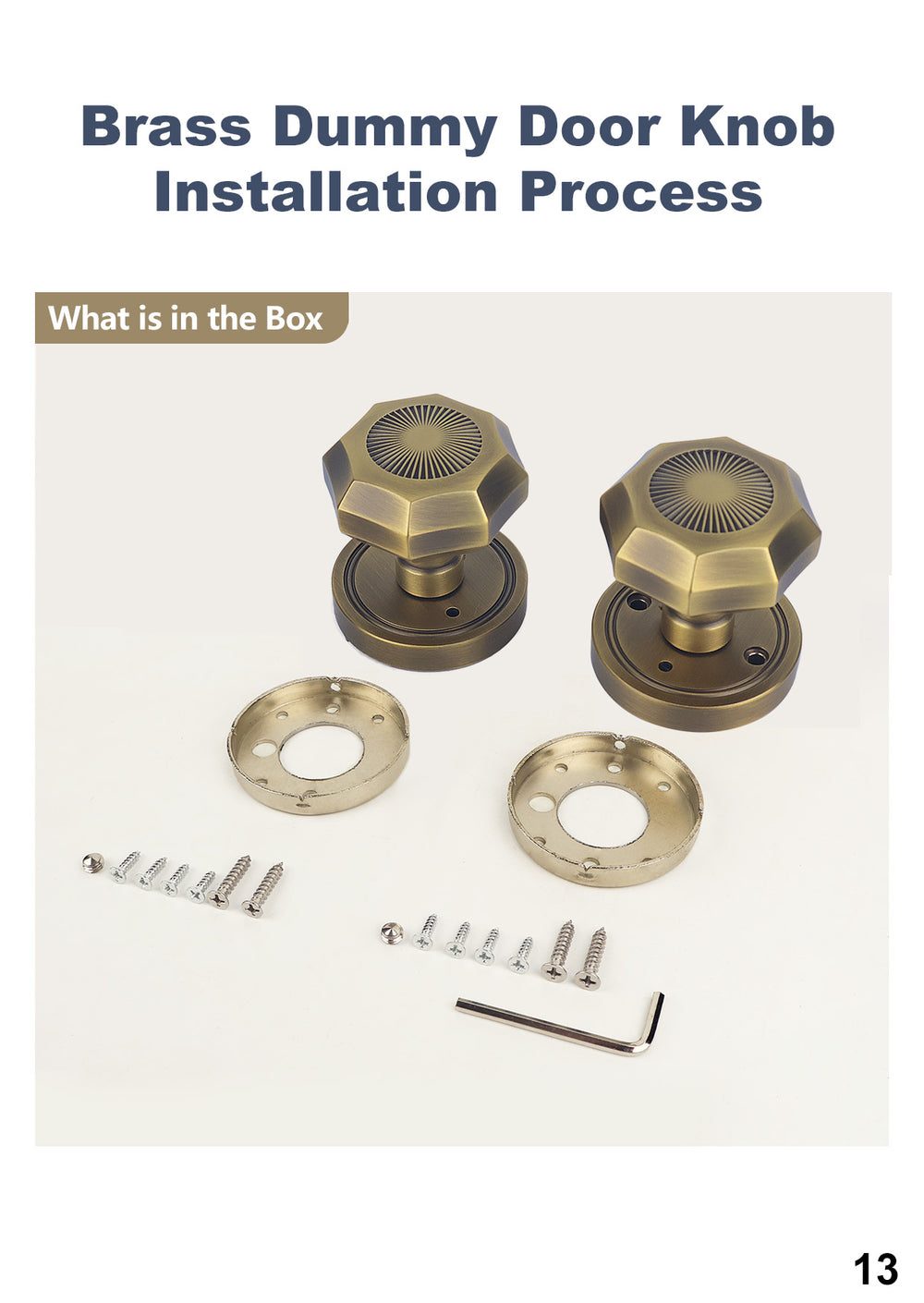 Brass Dummy Door Knob Installation Process

What is in the Box

13