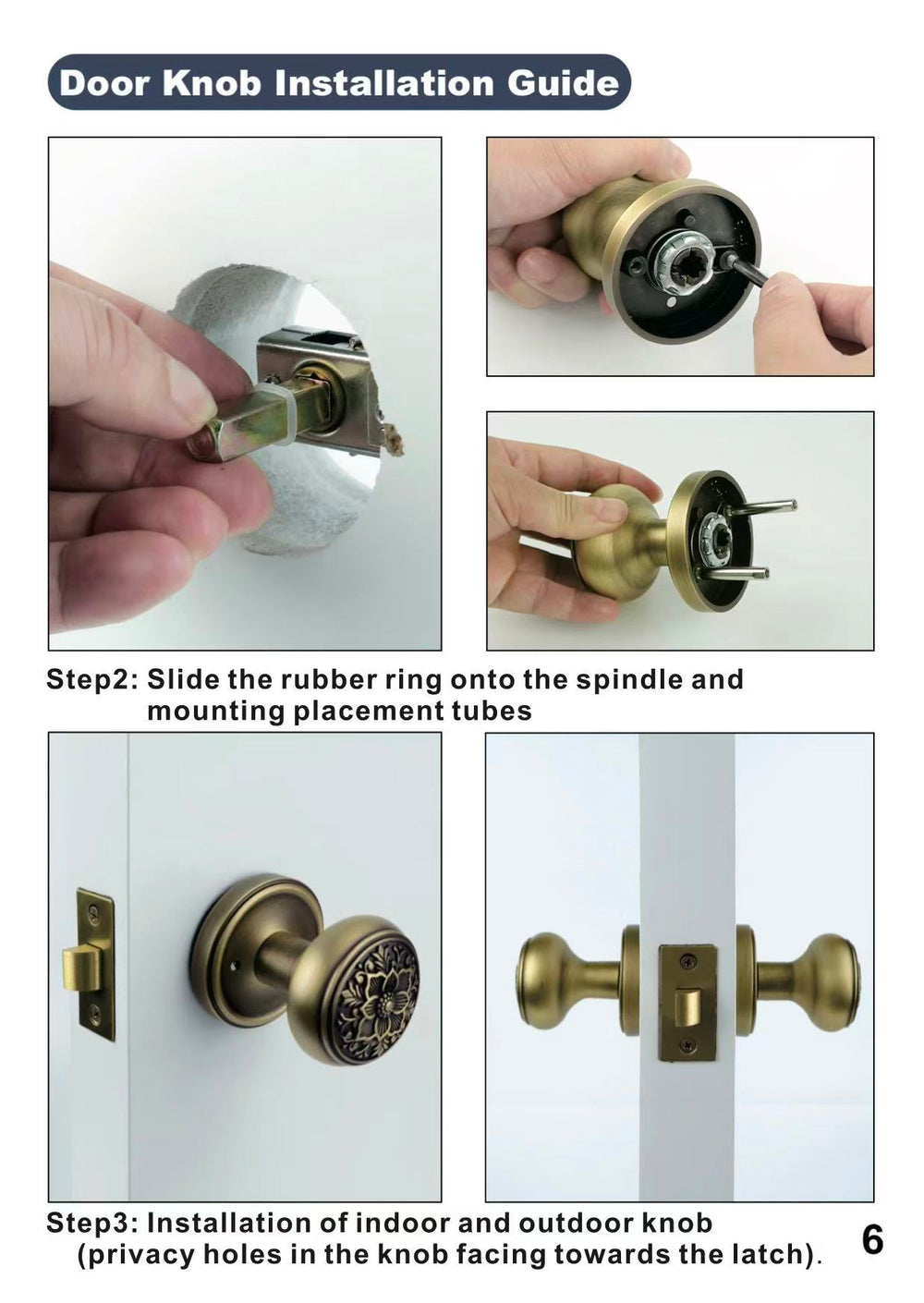 Door Knob Installation Guide

Step2: Slide the rubber ring onto the spindle and mounting placement tubes

Step3: Installation of indoor and outdoor knob (privacy holes in the knob facing towards the latch).

6