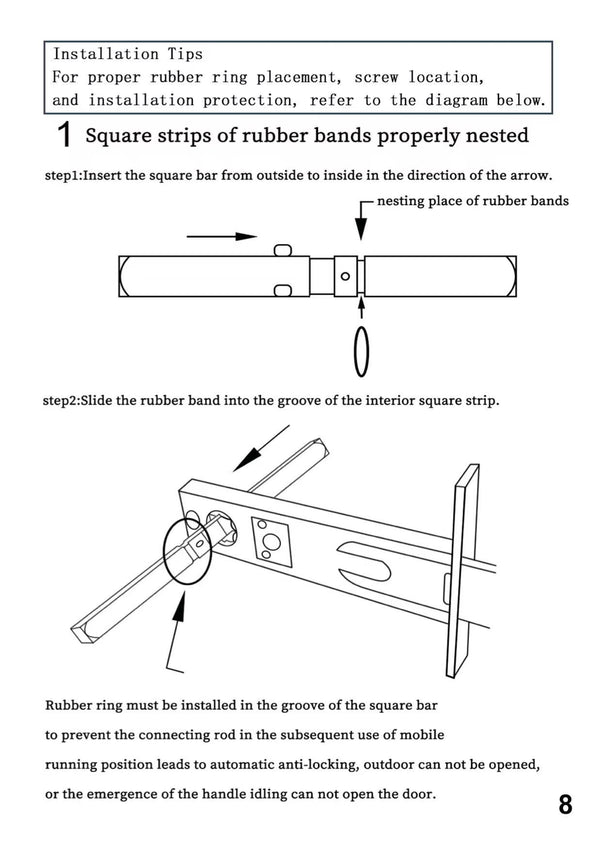 Installation Tips
For proper rubber ring placement, screw location, and installation protection, refer to the diagram below.

1 Square strips of rubber bands properly nested

step1:Insert the square bar from outside to inside in the direction of the arrow.

nesting place of rubber bands

step2:Slide the rubber band into the groove of the interior square strip.

Rubber ring must be installed in the groove of the square bar to prevent the connecting rod in the subsequent use of mobile running position leads to automatic anti-locking, outdoor can not be opened, or the emergence of the handle idling can not open the door.

8