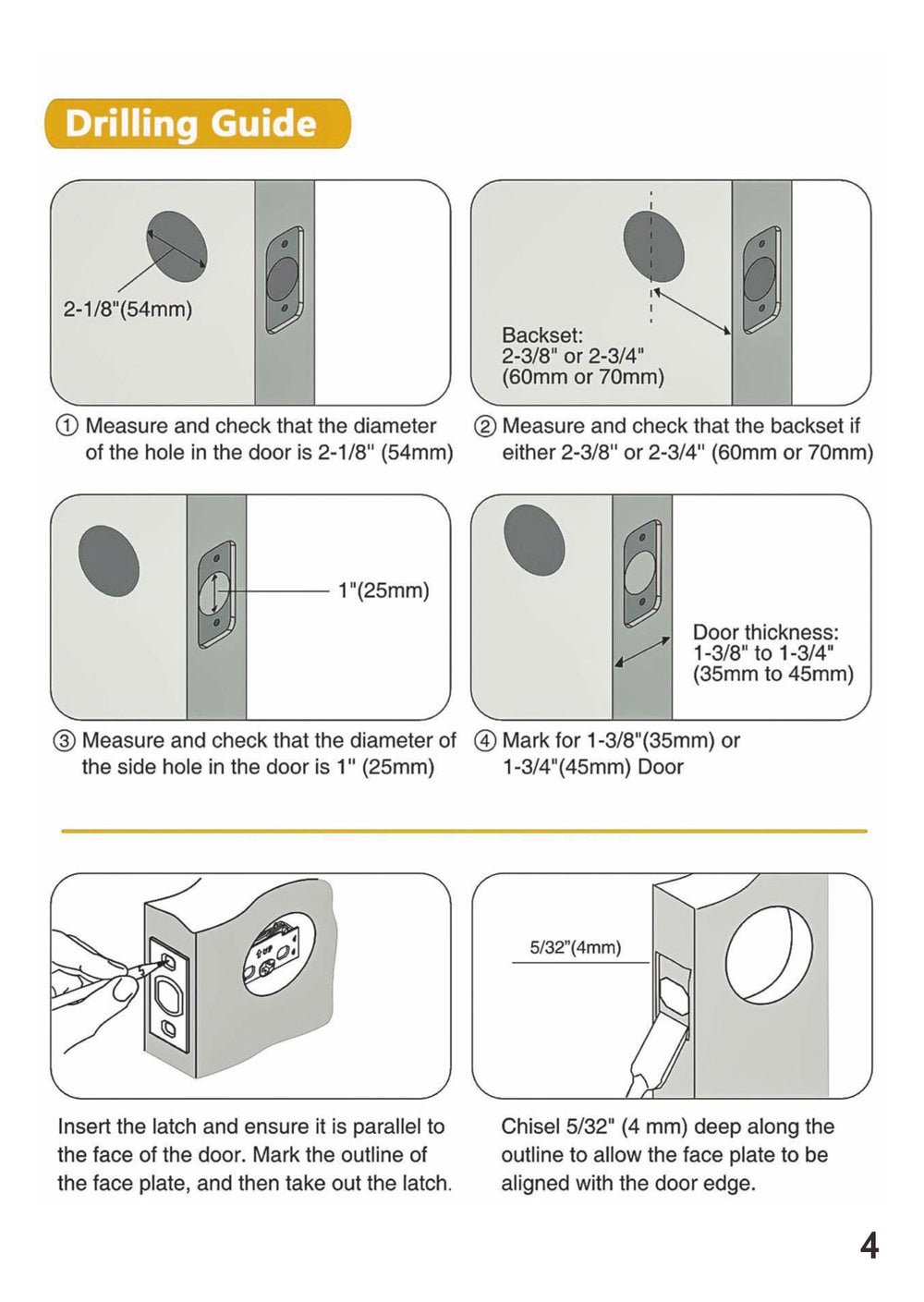 Drilling Guide

2-1/8"(54mm)

① Measure and check that the diameter of the hole in the door is 2-1/8" (54mm)

Backset:
2-3/8" or 2-3/4"
(60mm or 70mm)

② Measure and check that the backset if either 2-3/8" or 2-3/4" (60mm or 70mm)

1"(25mm)

③ Measure and check that the diameter of the side hole in the door is 1" (25mm)

Door thickness:
1-3/8" to 1-3/4"
(35mm to 45mm)

④ Mark for 1-3/8"(35mm) or 1-3/4"(45mm) Door

Insert the latch and ensure it is parallel to the face of the door. Mark the outline of the face plate, and then take out the latch.

5/32"(4mm)

Chisel 5/32" (4 mm) deep along the outline to allow the face plate to be aligned with the door edge.

4