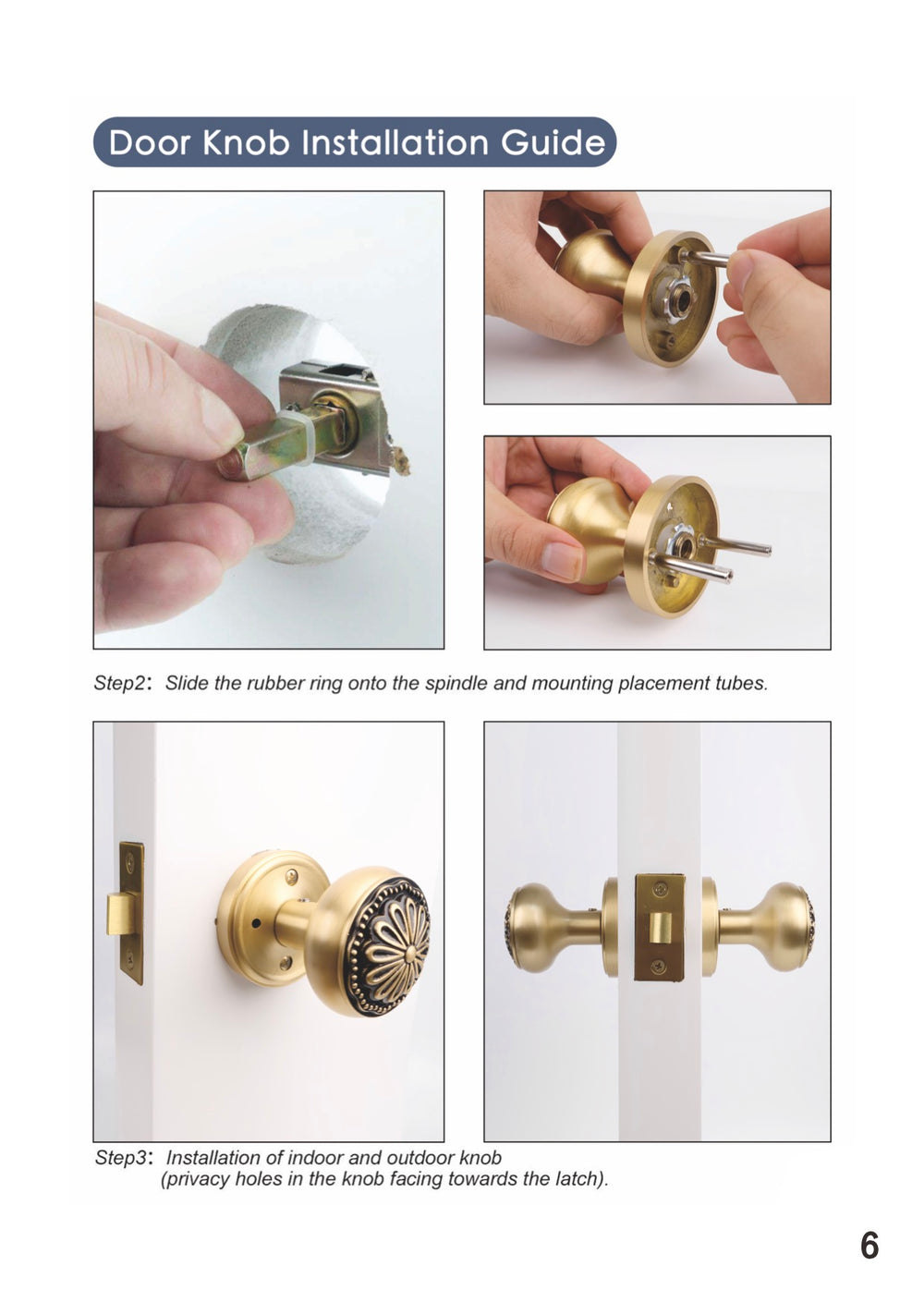 Door Knob Installation Guide

Step2: Slide the rubber ring onto the spindle and mounting placement tubes.

Step3: Installation of indoor and outdoor knob
(privacy holes in the knob facing towards the latch).

6