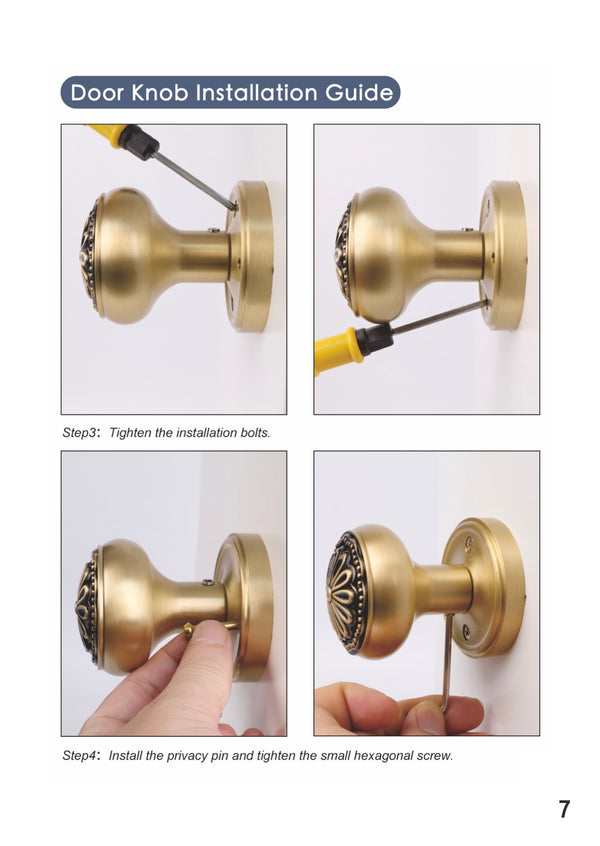 Door Knob Installation Guide

Step3: Tighten the installation bolts.

Step4: Install the privacy pin and tighten the small hexagonal screw.

7