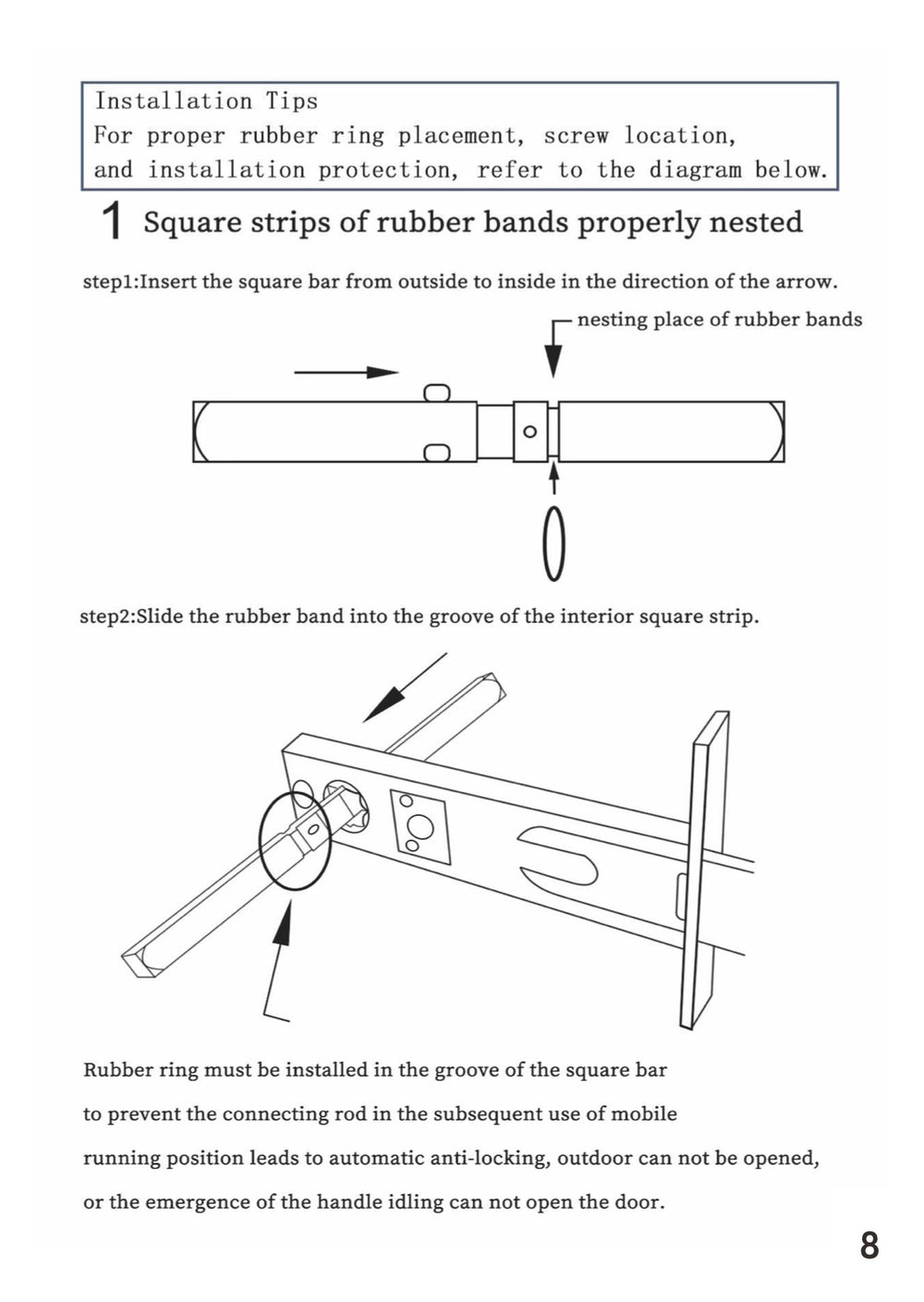 Installation Tips
For proper rubber ring placement, screw location, and installation protection, refer to the diagram below.

1 Square strips of rubber bands properly nested

step1:Insert the square bar from outside to inside in the direction of the arrow.

nesting place of rubber bands

step2:Slide the rubber band into the groove of the interior square strip.

Rubber ring must be installed in the groove of the square bar to prevent the connecting rod in the subsequent use of mobile running position leads to automatic anti-locking, outdoor can not be opened, or the emergence of the handle idling can not open the door.

8