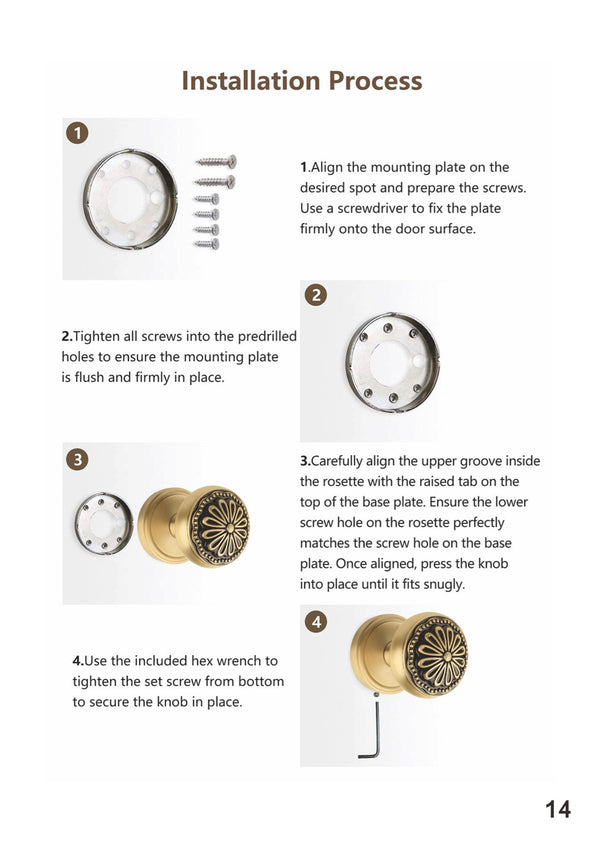 Installation Process

1

1.Align the mounting plate on the desired spot and prepare the screws. Use a screwdriver to fix the plate firmly onto the door surface.

2

2.Tighten all screws into the predrilled holes to ensure the mounting plate is flush and firmly in place.

3

3.Carefully align the upper groove inside the rosette with the raised tab on the top of the base plate. Ensure the lower screw hole on the rosette perfectly matches the screw hole on the base plate. Once aligned, press the knob into place until it fits snugly.

4

4.Use the included hex wrench to tighten the set screw from bottom to secure the knob in place.

14