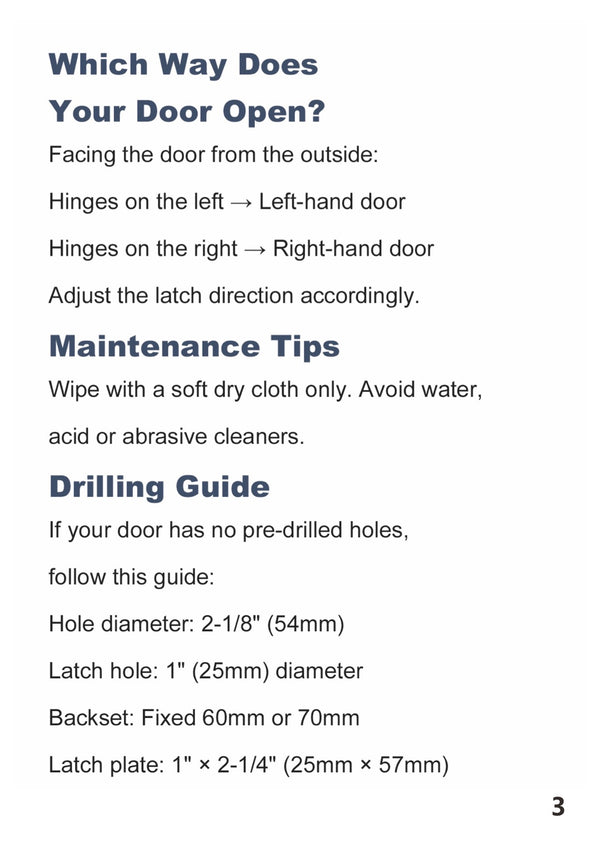 Which Way Does
Your Door Open?

Facing the door from the outside:

Hinges on the left → Left-hand door

Hinges on the right → Right-hand door

Adjust the latch direction accordingly.

Maintenance Tips

Wipe with a soft dry cloth only. Avoid water, acid or abrasive cleaners.

Drilling Guide

If your door has no pre-drilled holes, follow this guide:

Hole diameter: 2-1/8" (54mm)

Latch hole: 1" (25mm) diameter

Backset: Fixed 60mm or 70mm

Latch plate: 1" × 2-1/4" (25mm × 57mm)

3