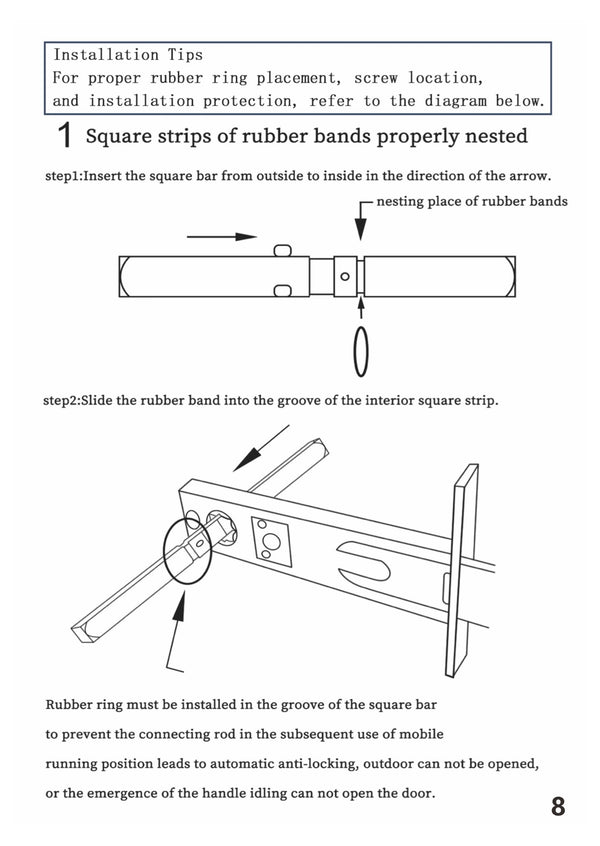 Installation Tips
For proper rubber ring placement, screw location, and installation protection, refer to the diagram below.

1 Square strips of rubber bands properly nested

step1:Insert the square bar from outside to inside in the direction of the arrow.

nesting place of rubber bands

step2:Slide the rubber band into the groove of the interior square strip.

Rubber ring must be installed in the groove of the square bar to prevent the connecting rod in the subsequent use of mobile running position leads to automatic anti-locking, outdoor can not be opened, or the emergence of the handle idling can not open the door.

8