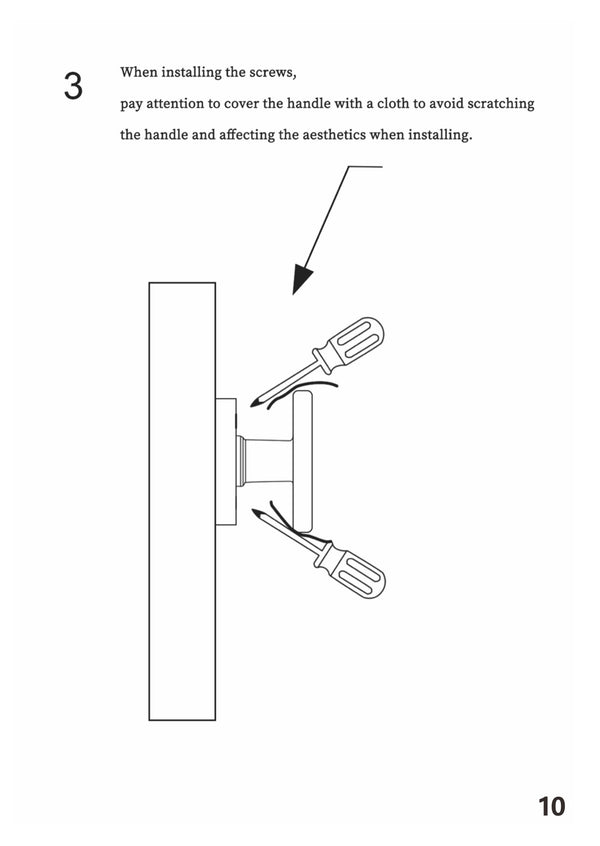 3

When installing the screws,

pay attention to cover the handle with a cloth to avoid scratching the handle and affecting the aesthetics when installing.

10