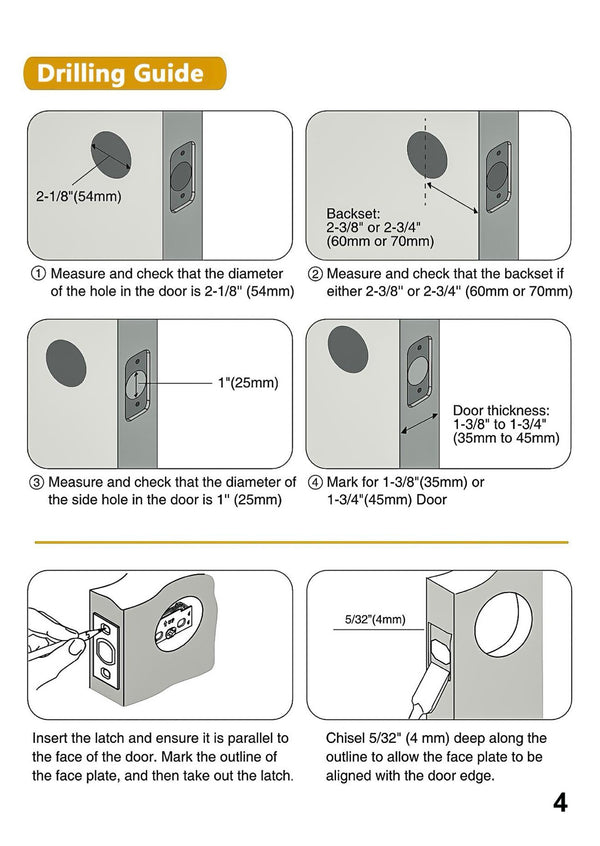 Drilling Guide

2-1/8"(54mm)

① Measure and check that the diameter of the hole in the door is 2-1/8" (54mm)

Backset:
2-3/8" or 2-3/4"
(60mm or 70mm)

② Measure and check that the backset if either 2-3/8" or 2-3/4" (60mm or 70mm)

1"(25mm)

③ Measure and check that the diameter of the side hole in the door is 1" (25mm)

Door thickness:
1-3/8" to 1-3/4"
(35mm to 45mm)

④ Mark for 1-3/8"(35mm) or 1-3/4"(45mm) Door

Insert the latch and ensure it is parallel to the face of the door. Mark the outline of the face plate, and then take out the latch.

5/32"(4mm)

Chisel 5/32" (4 mm) deep along the outline to allow the face plate to be aligned with the door edge.

4