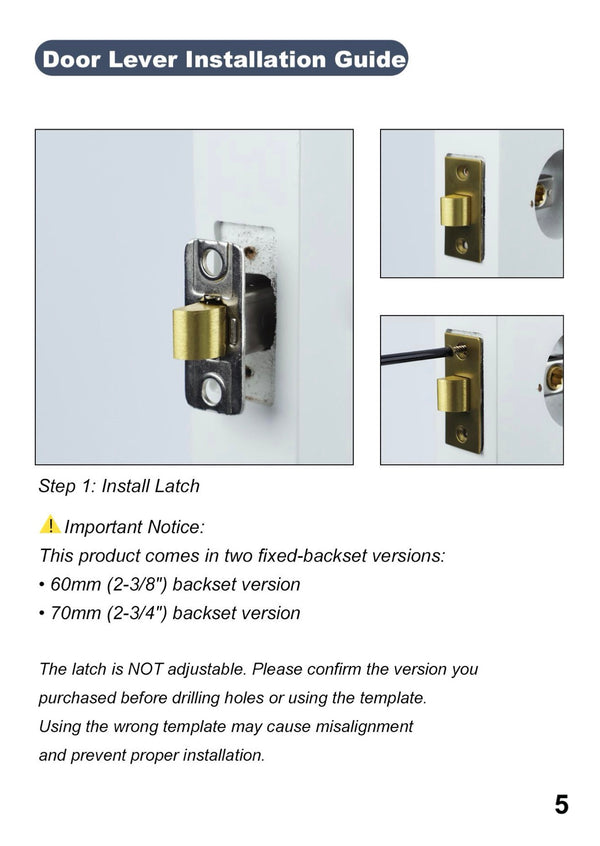 Door Lever Installation Guide

Step 1: Install Latch

Important Notice:
This product comes in two fixed-backset versions:
• 60mm (2-3/8") backset version
• 70mm (2-3/4") backset version

The latch is NOT adjustable. Please confirm the version you purchased before drilling holes or using the template. Using the wrong template may cause misalignment and prevent proper installation.

5