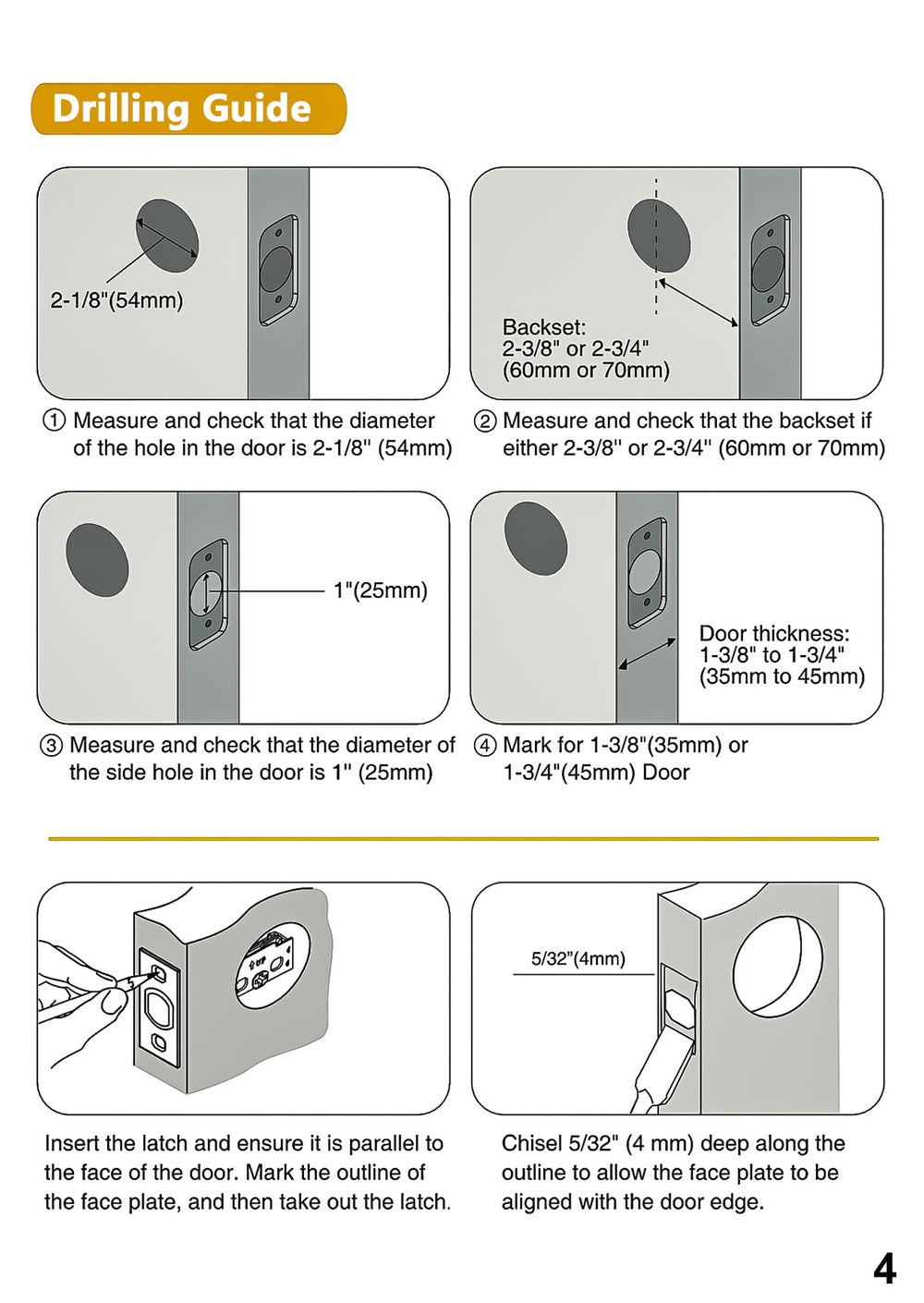 Drilling Guide

2-1/8"(54mm)

① Measure and check that the diameter of the hole in the door is 2-1/8" (54mm)

Backset:
2-3/8" or 2-3/4"
(60mm or 70mm)

② Measure and check that the backset if either 2-3/8" or 2-3/4" (60mm or 70mm)

1"(25mm)

③ Measure and check that the diameter of the side hole in the door is 1" (25mm)

Door thickness:
1-3/8" to 1-3/4"
(35mm to 45mm)

④ Mark for 1-3/8"(35mm) or 1-3/4"(45mm) Door

UP

Insert the latch and ensure it is parallel to the face of the door. Mark the outline of the face plate, and then take out the latch.

5/32"(4mm)

Chisel 5/32" (4 mm) deep along the outline to allow the face plate to be aligned with the door edge.

4