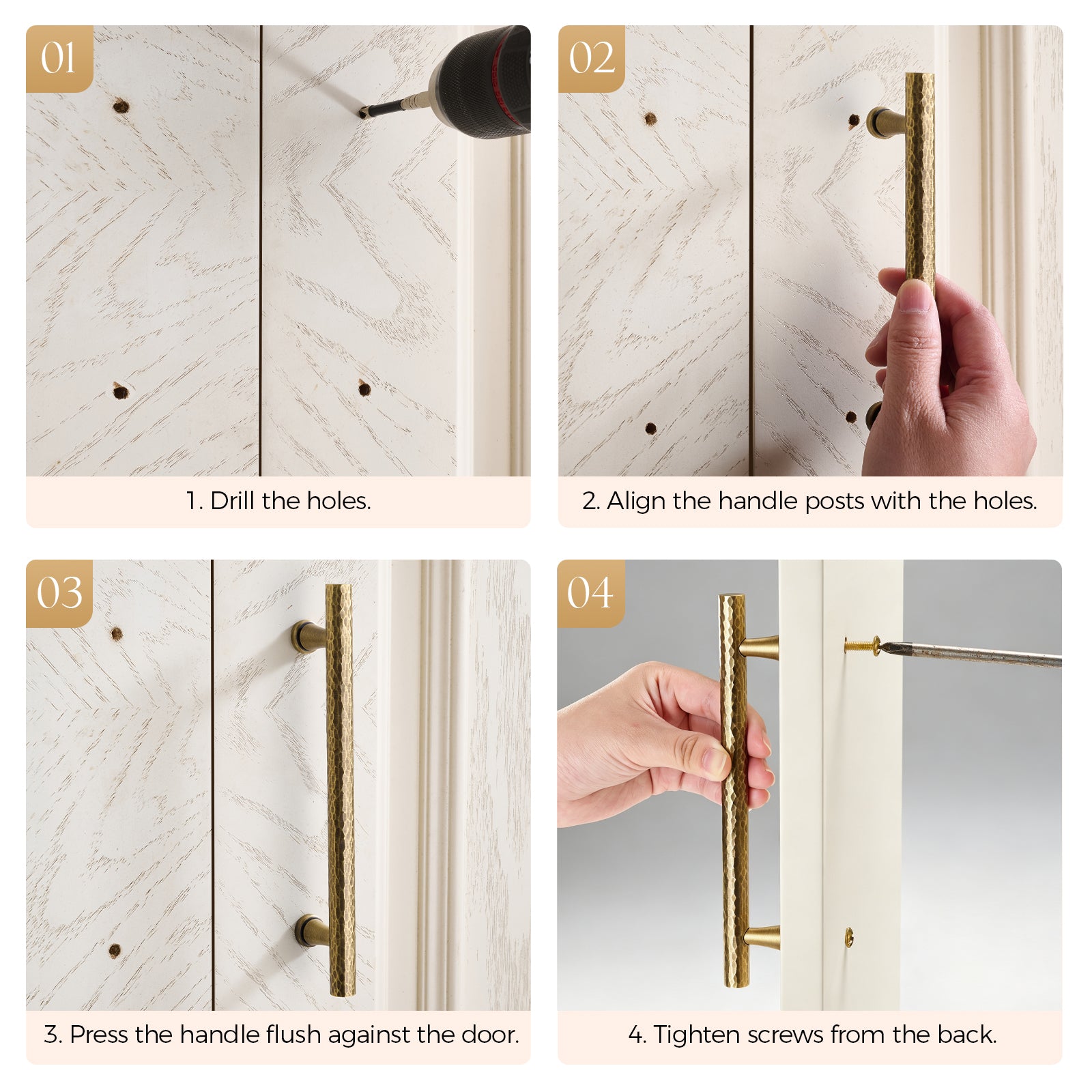 01

1. Drill the holes.

02

2. Align the handle posts with the holes.

03

3. Press the handle flush against the door.

04

4. Tighten screws from the back.