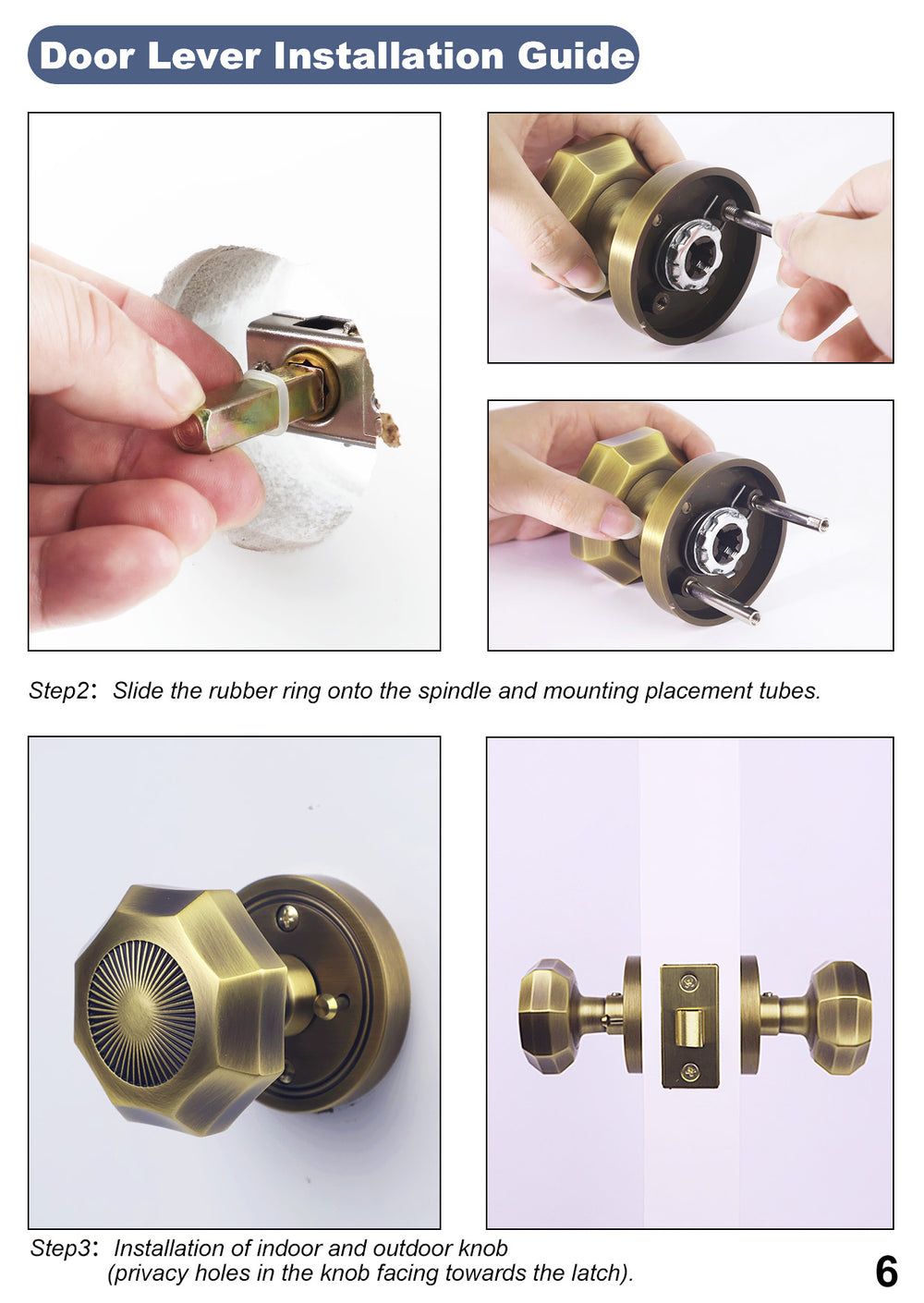 Door Lever Installation Guide

Step2: Slide the rubber ring onto the spindle and mounting placement tubes.

Step3: Installation of indoor and outdoor knob (privacy holes in the knob facing towards the latch).

6