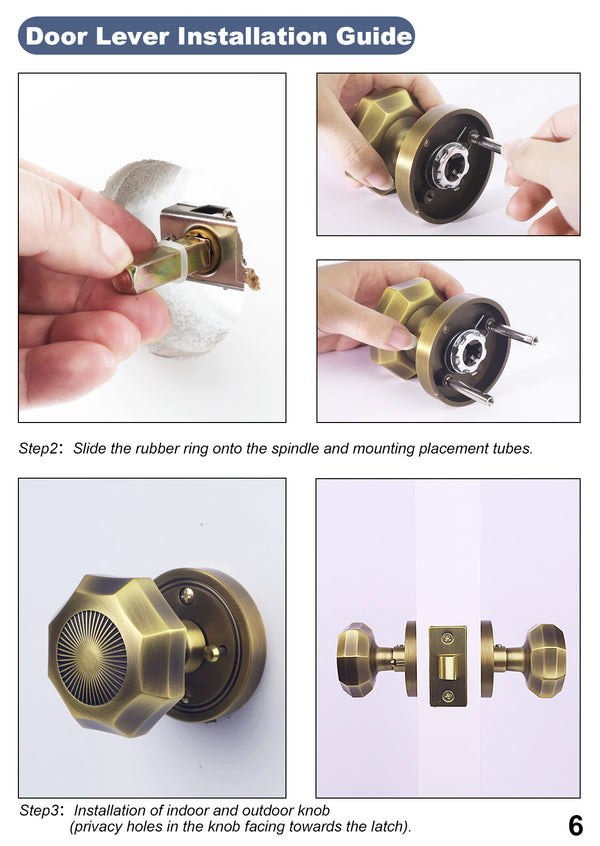 Door Lever Installation Guide

Step2: Slide the rubber ring onto the spindle and mounting placement tubes.

Step3: Installation of indoor and outdoor knob (privacy holes in the knob facing towards the latch).

6