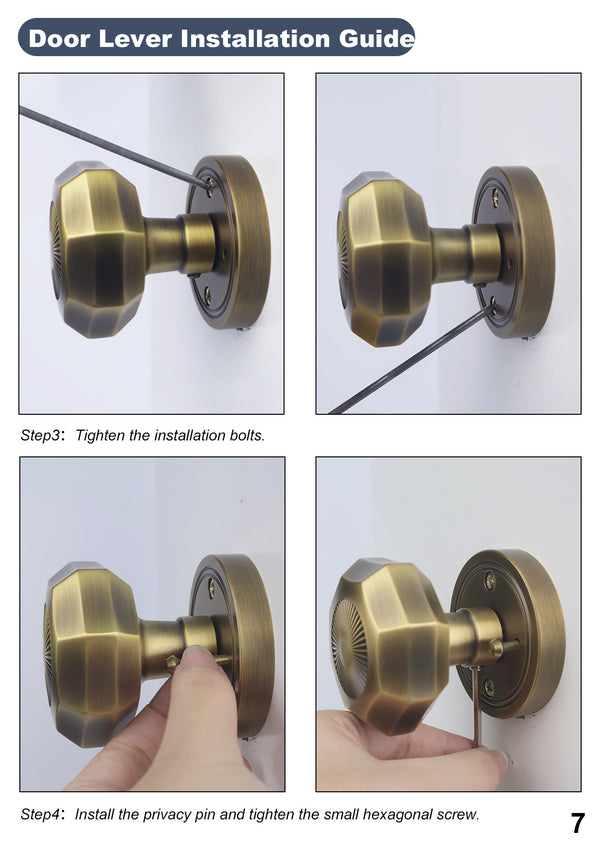 Door Lever Installation Guide

Step3: Tighten the installation bolts.

Step4: Install the privacy pin and tighten the small hexagonal screw.

7